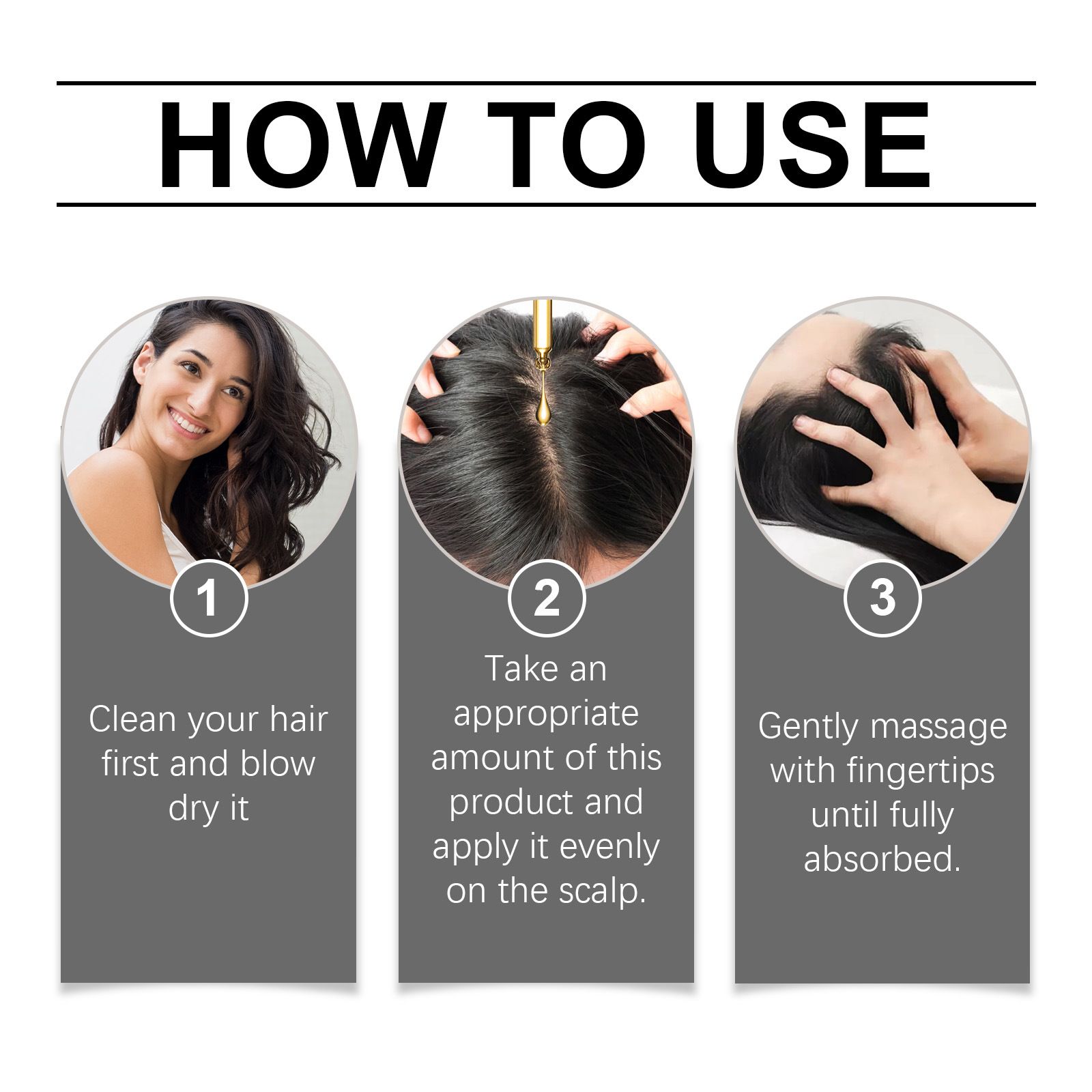 HOW TO USE

1

Clean your hair first and blow dry it

2

Take an appropriate amount of this product and apply it evenly on the scalp.

3

Gently massage with fingertips until fully absorbed.